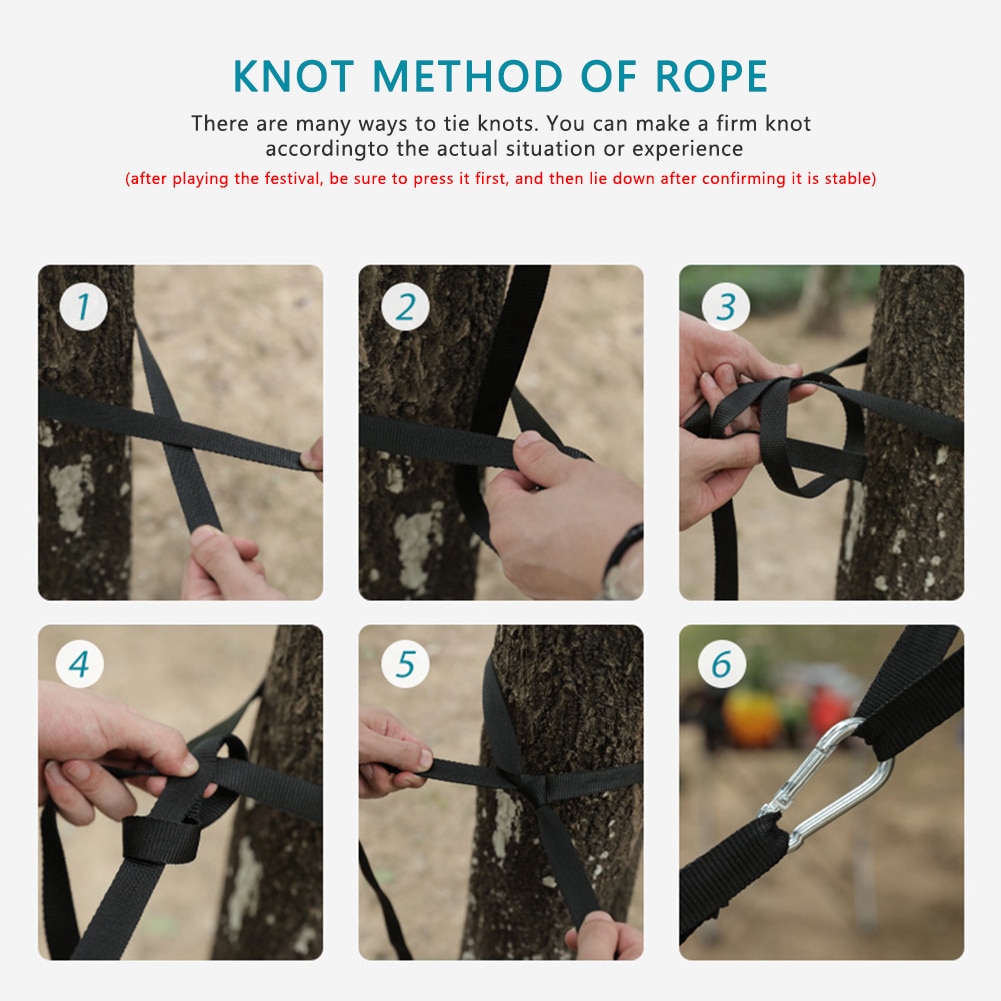 KNOT METHOD OF ROPE

There are many ways to tie knots. You can make a firm knot accordingto the actual situation or experience

(after playing the festival, be sure to press it first, and then lie down after confirming it is stable)

1

2

3

4

5

6